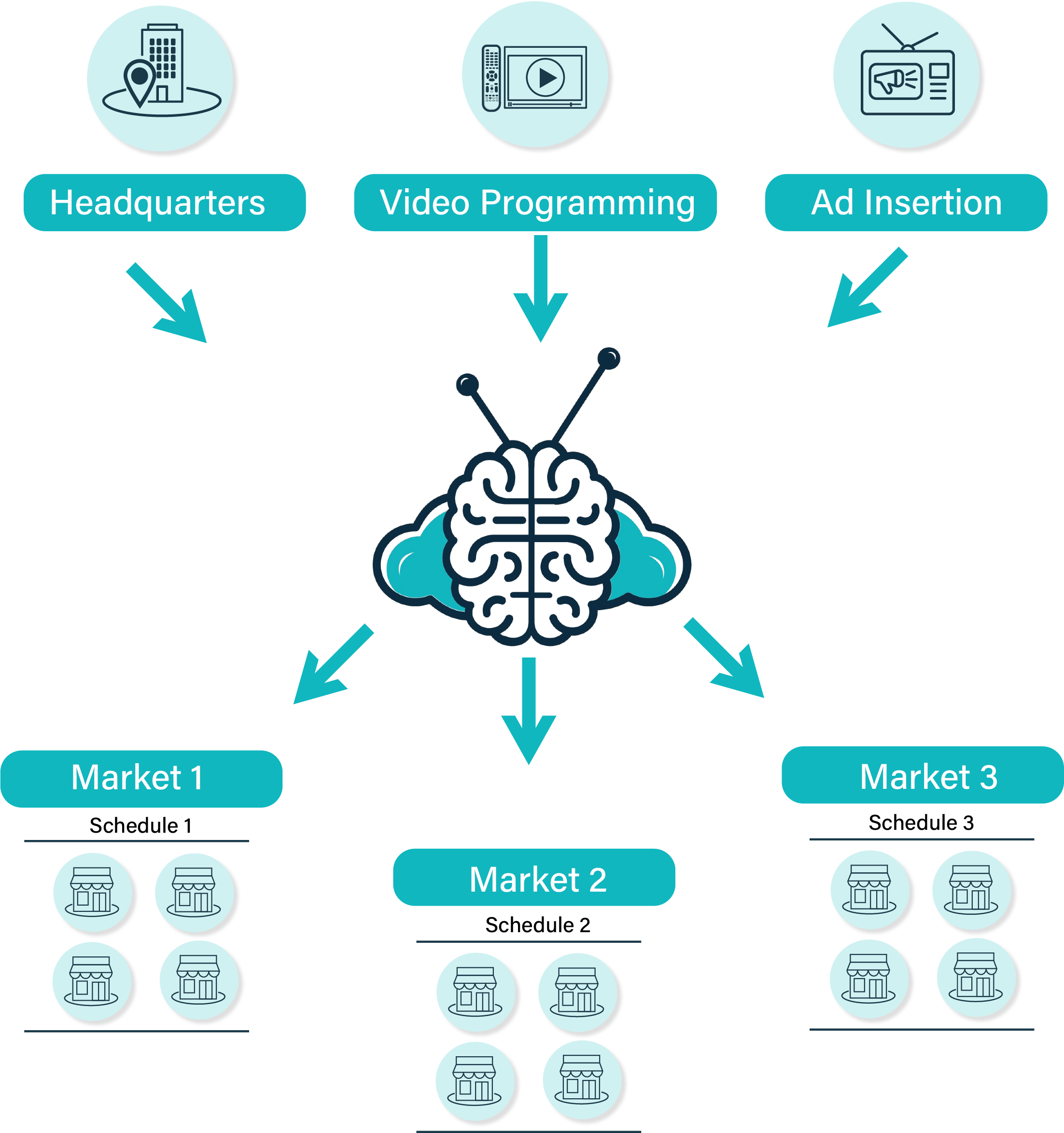 Headquarters

Video Programming

Ad Insertion

Market 1

Schedule 1

Market 2

Schedule 2

Market 3

Schedule 3